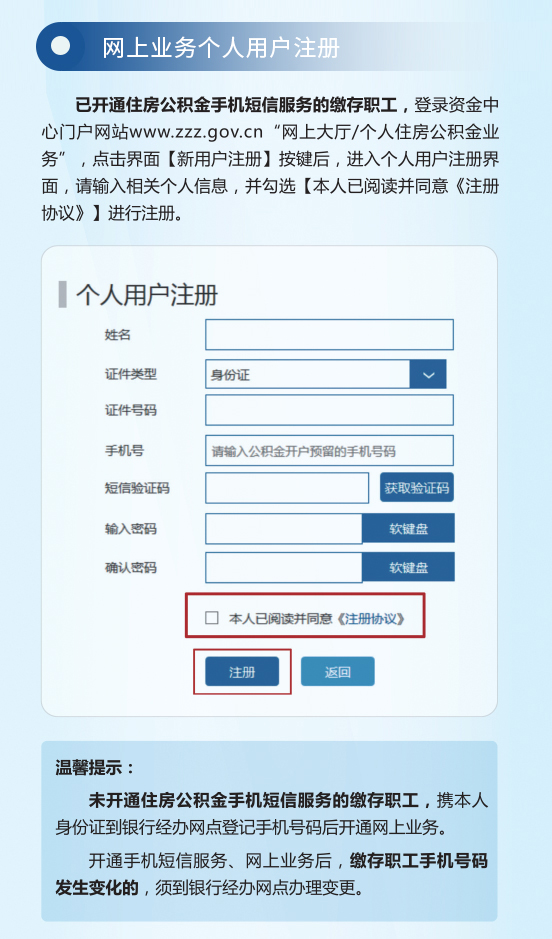 网上业务个人用户注册

已开通住房公积金手机短信服务的缴存职工，登录资金中心门户网站www.zzz.gov.cn“网上大厅/个人住房公积金业务”，点击界面【新用户注册】按键后，进入个人用户注册界面，请输入相关个人信息，并勾选【本人已阅读并同意《注册协议》】进行注册。

个人用户注册

姓名

证件类型 身份证

证件号码

手机号 请输入公积金开户预留的手机号码

短信验证码 获取验证码

输入密码 软键盘

确认密码 软键盘

本人已阅读并同意《注册协议》

注册 返回

温馨提示：

未开通住房公积金手机短信服务的缴存职工，携本人身份证到银行经办网点登记手机号码后开通网上业务。

开通手机短信服务、网上业务后，缴存职工手机号码发生变化的，须到银行经办网点办理变更。